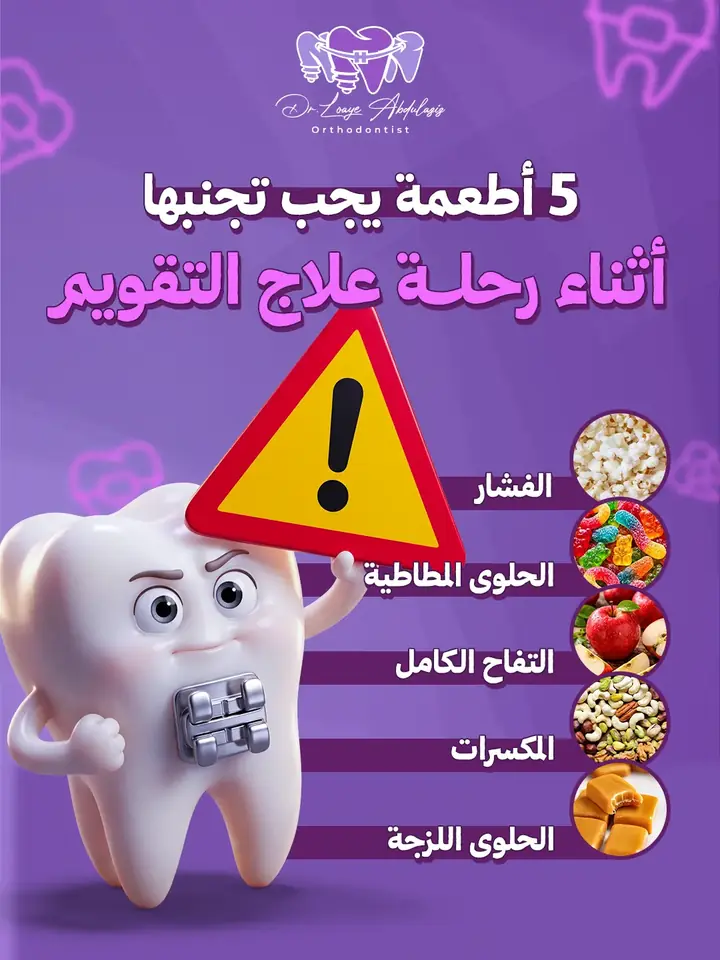 Dr. Loaye Abdulaziz
Orthodontist

5 أطعمة يجب تجنبها
أثناء رحلة علاج التقويم

الفشار

الحلوى المطاطية

التفاح الكامل

المكسرات

الحلوى اللزجة